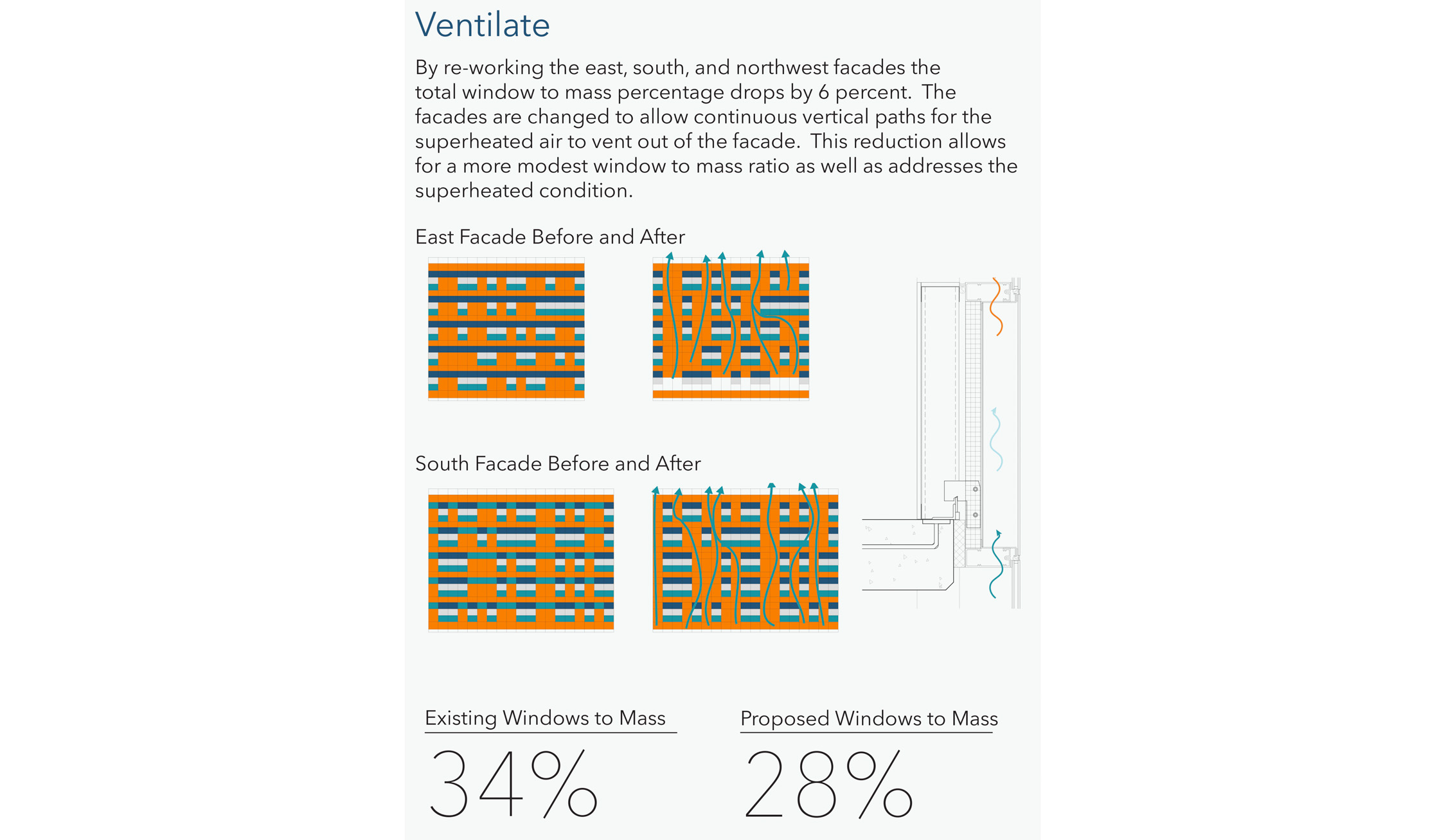 Ventilate

By re-working the east, south, and northwest facades the total window to mass percentage drops by 6 percent. The facades are changed to allow continuous vertical paths for the superheated air to vent out of the facade. This reduction allows for a more modest window to mass ratio as well as addresses the superheated condition.

East Facade Before and After

South Facade Before and After

Existing Windows to Mass

34%

Proposed Windows to Mass

28%