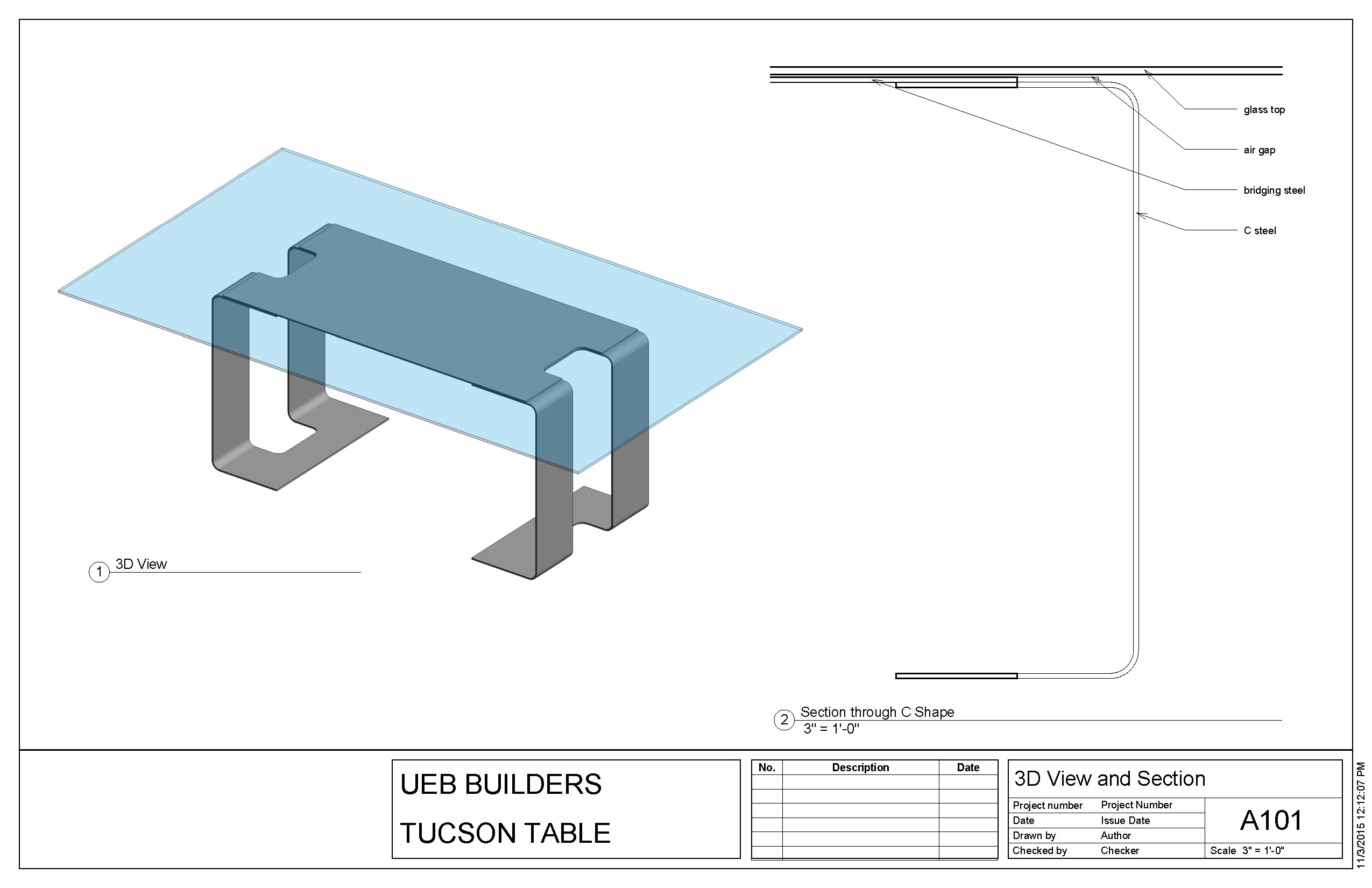 glass top

air gap

bridging steel

C steel

1 3D View

2 Section through C Shape
3" = 1'-0"

UEB BUILDERS

TUCSON TABLE

| No. | Description | Date |
|---|---|---|
| | | |
| | | |
| | | |
| | | |
| | | |
| | | |

3D View and Section

| Project number | Project Number |
|---|---|
| Date | Issue Date |
| Drawn by | Author |
| Checked by | Checker |

A101

Scale 3" = 1'-0"

11/3/2015 12:12:07 PM